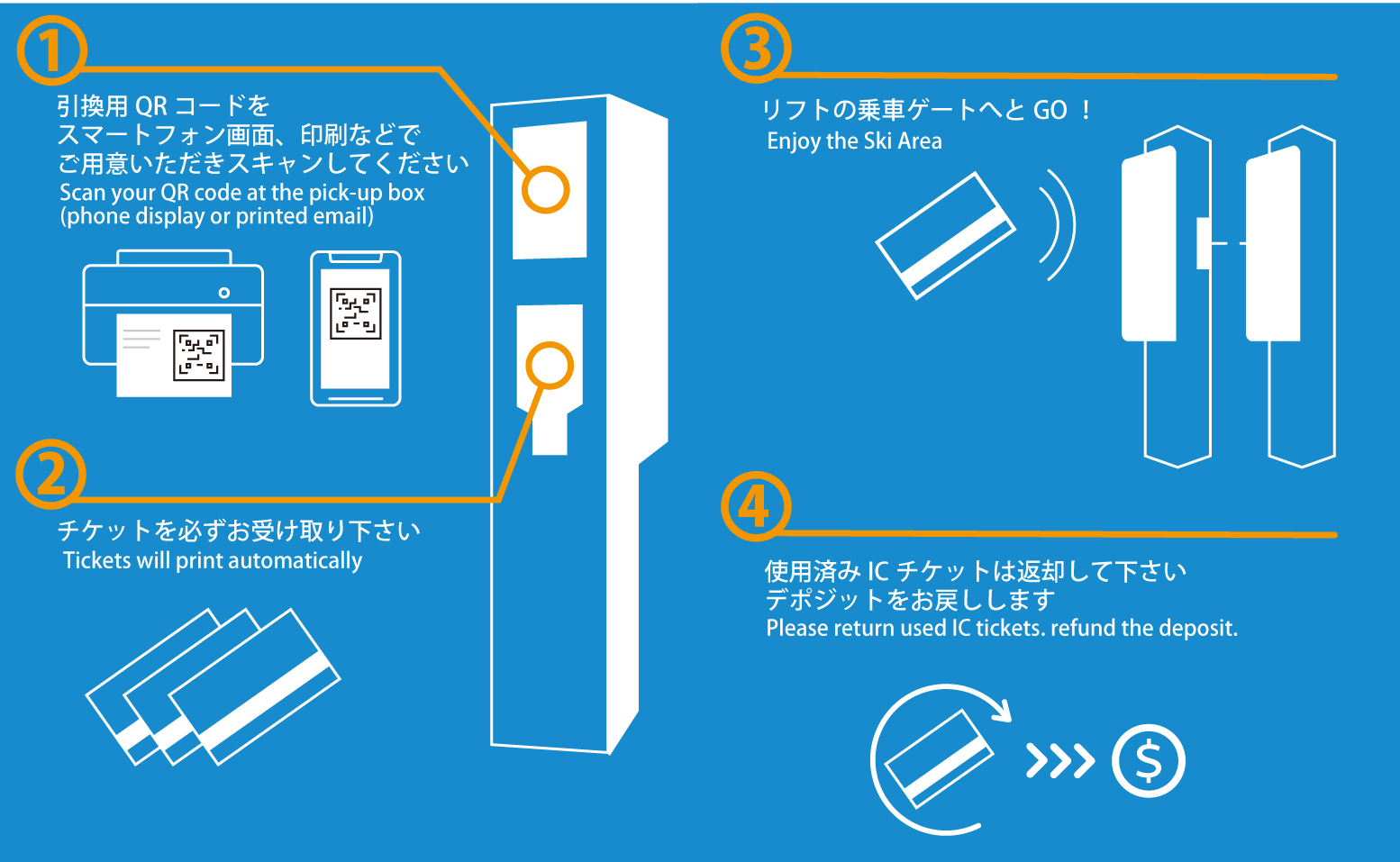 1

引換用 QR コードを
スマートフォン画面、印刷などで
ご用意いただきスキャンしてください
Scan your QR code at the pick-up box
(phone display or printed email)

2

チケットを必ずお受け取り下さい
Tickets will print automatically

3

リフトの乗車ゲートへと GO ！
Enjoy the Ski Area

4

使用済み IC チケットは返却して下さい
デポジットをお戻しします
Please return used IC tickets. refund the deposit.

$